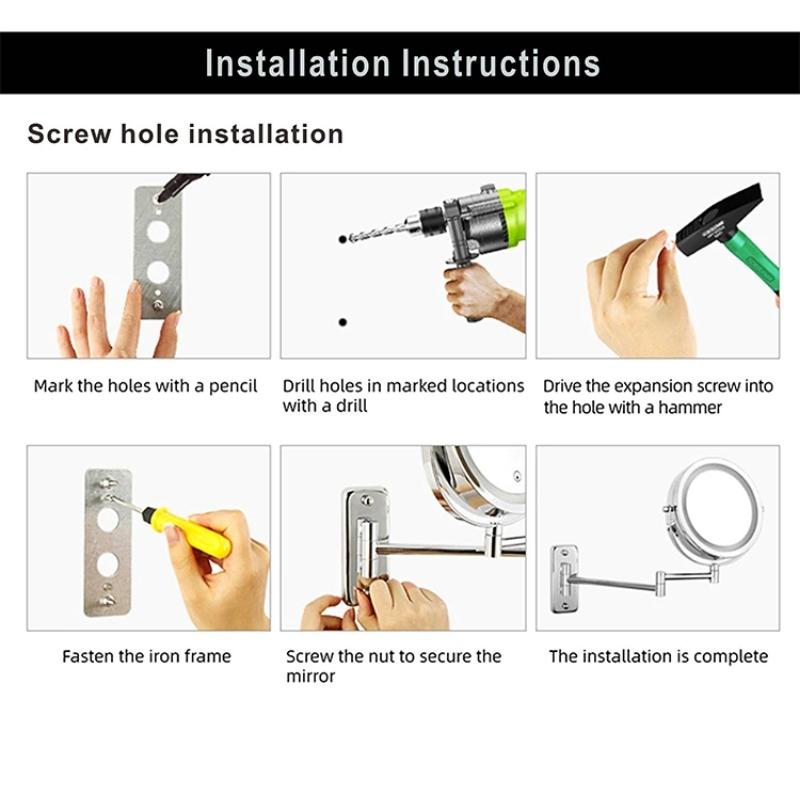 Installation Instructions

Screw hole installation

Mark the holes with a pencil

Drill holes in marked locations with a drill

Drive the expansion screw into the hole with a hammer

Fasten the iron frame

Screw the nut to secure the mirror

The installation is complete