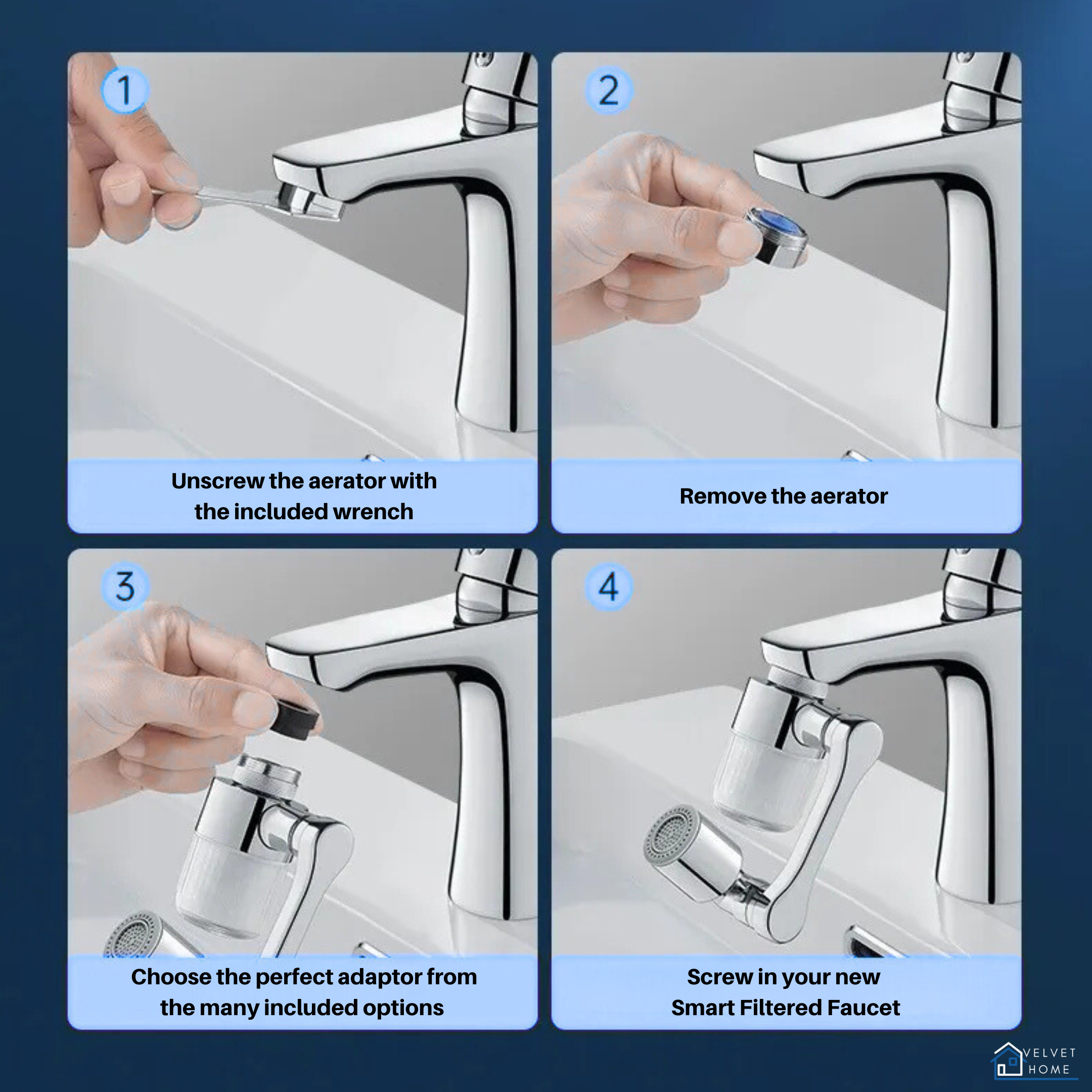 1

Unscrew the aerator with the included wrench

2

Remove the aerator

3

Choose the perfect adaptor from the many included options

4

Screw in your new Smart Filtered Faucet

VELVET HOME